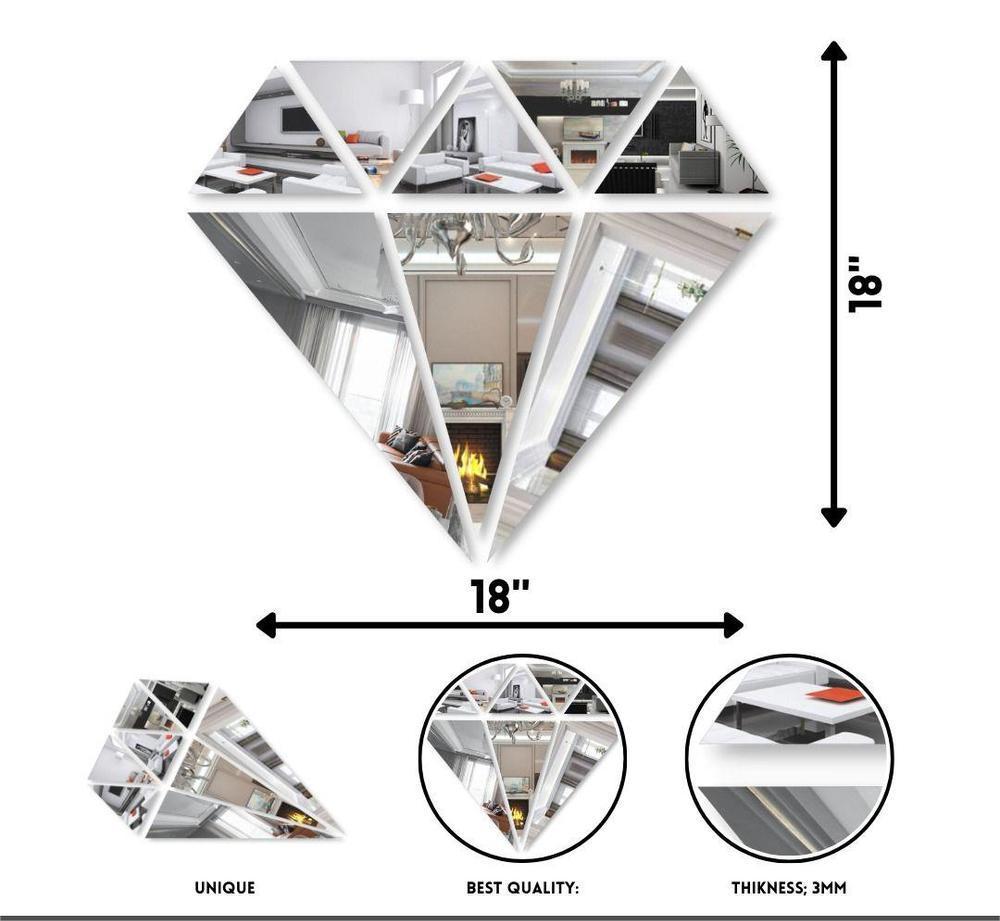 18"

18"

UNIQUE

BEST QUALITY:

THIKNESS; 3MM