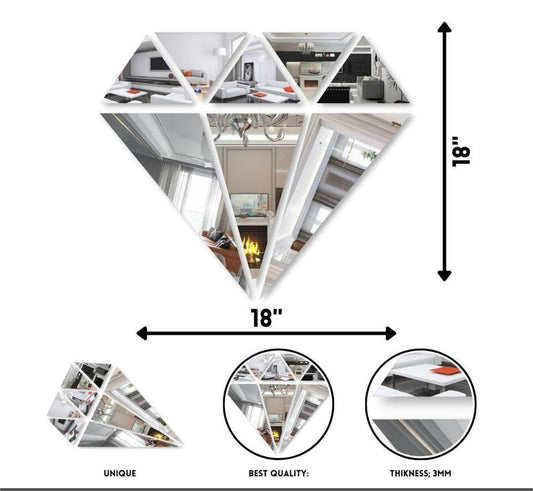 18"

18"

UNIQUE

BEST QUALITY:

THIKNESS; 3MM